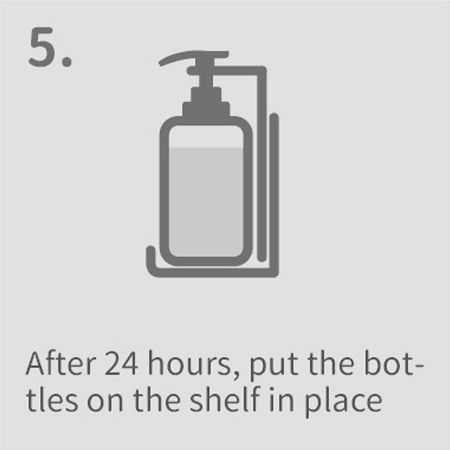 5.

After 24 hours, put the bottles on the shelf in place